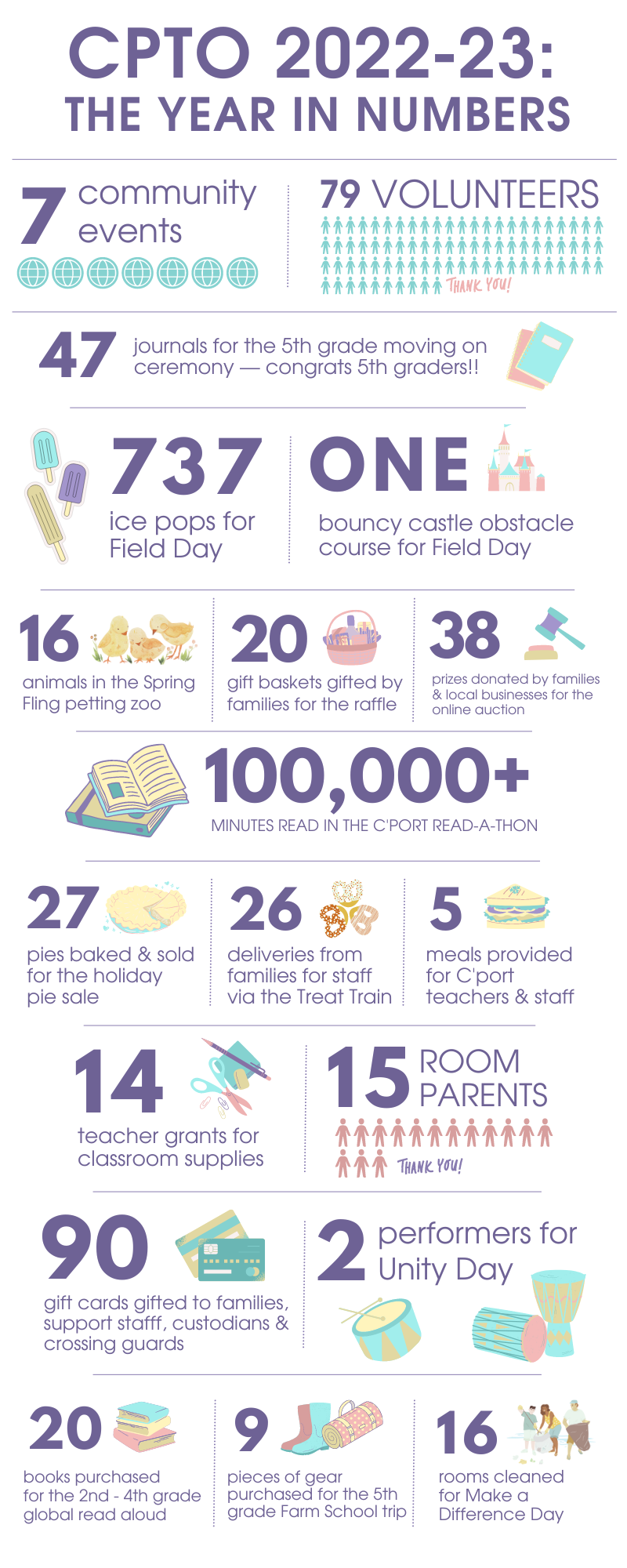 CPTO 2022-23:
THE YEAR IN NUMBERS

7 community events

79 VOLUNTEERS

THANK YOU!

47 journals for the 5th grade moving on ceremony — congrats 5th graders!!

737 ice pops for Field Day

ONE bouncy castle obstacle course for Field Day

16 animals in the Spring Fling petting zoo

20 gift baskets gifted by families for the raffle

38 prizes donated by families & local businesses for the online auction

100,000+ MINUTES READ IN THE C'PORT READ-A-THON

27 pies baked & sold for the holiday pie sale

26 deliveries from families for staff via the Treat Train

5 meals provided for C'port teachers & staff

14 teacher grants for classroom supplies

15 ROOM PARENTS

THANK YOU!

90 gift cards gifted to families, support stafff, custodians & crossing guards

2 performers for Unity Day

20 books purchased for the 2nd - 4th grade global read aloud

9 pieces of gear purchased for the 5th grade Farm School trip

16 rooms cleaned for Make a Difference Day